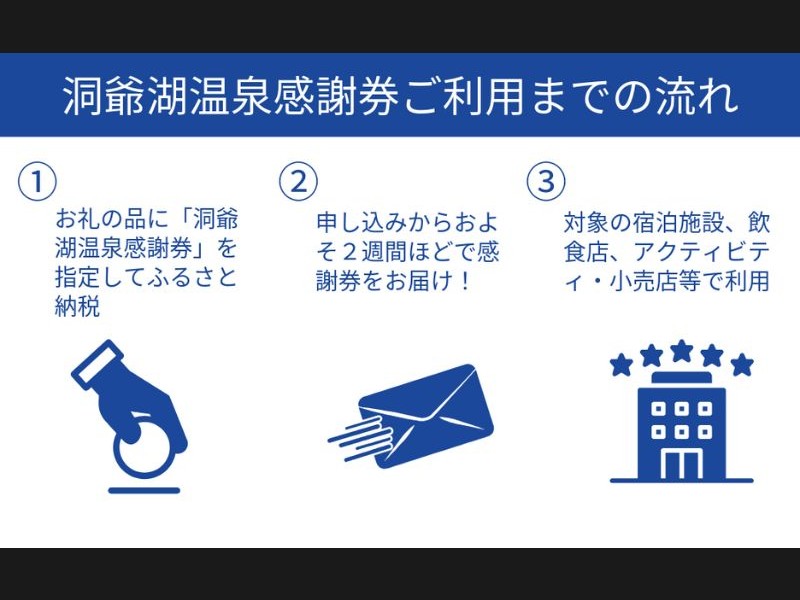 洞爺湖温泉感謝券ご利用までの流れ

①
お礼の品に「洞爺湖温泉感謝券」を指定してふるさと納税

②
申し込みからおよそ２週間ほどで感謝券をお届け！

③
対象の宿泊施設、飲食店、アクティビティ・小売店等で利用