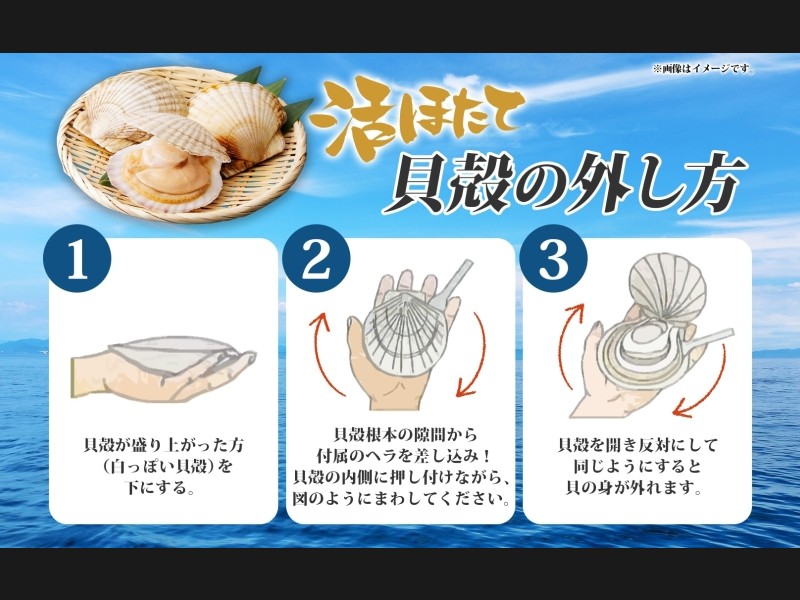 ※画像はイメージです。

活ほたて
貝殻の外し方

1

貝殻が盛り上がった方（白っぽい貝殻）を下にする。

2

貝殻根本の隙間から付属のヘラを差し込み！貝殻の内側に押し付けながら、図のようにまわしてください。

3

貝殻を開き反対にして同じようにすると貝の身が外れます。