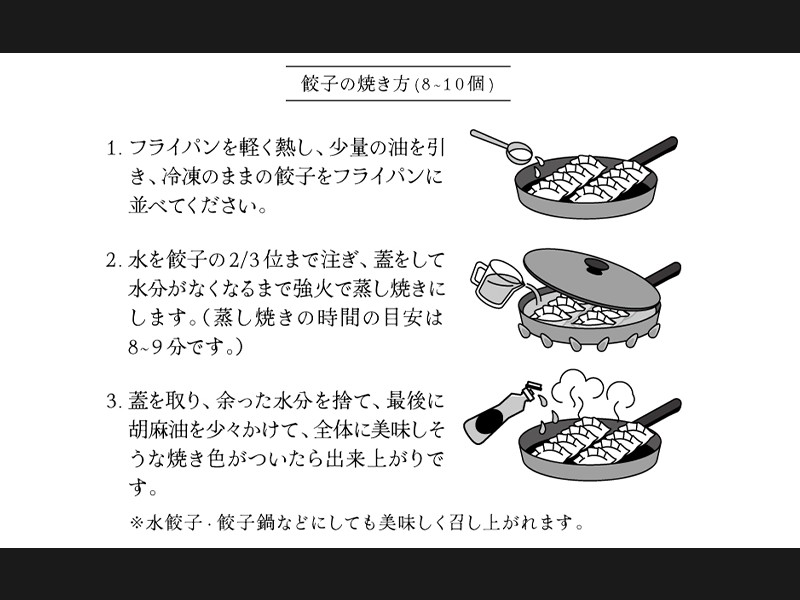 餃子の焼き方(8~10個)

1. フライパンを軽く熱し、少量の油を引き、冷凍のままの餃子をフライパンに並べてください。

2. 水を餃子の2/3位まで注ぎ、蓋をして水分がなくなるまで強火で蒸し焼きにします。(蒸し焼きの時間の目安は8~9分です。)

3. 蓋を取り、余った水分を捨て、最後に胡麻油を少々かけて、全体に美味しそうな焼き色がついたら出来上がりです。

※水餃子・餃子鍋などにしても美味しく召し上がれます。